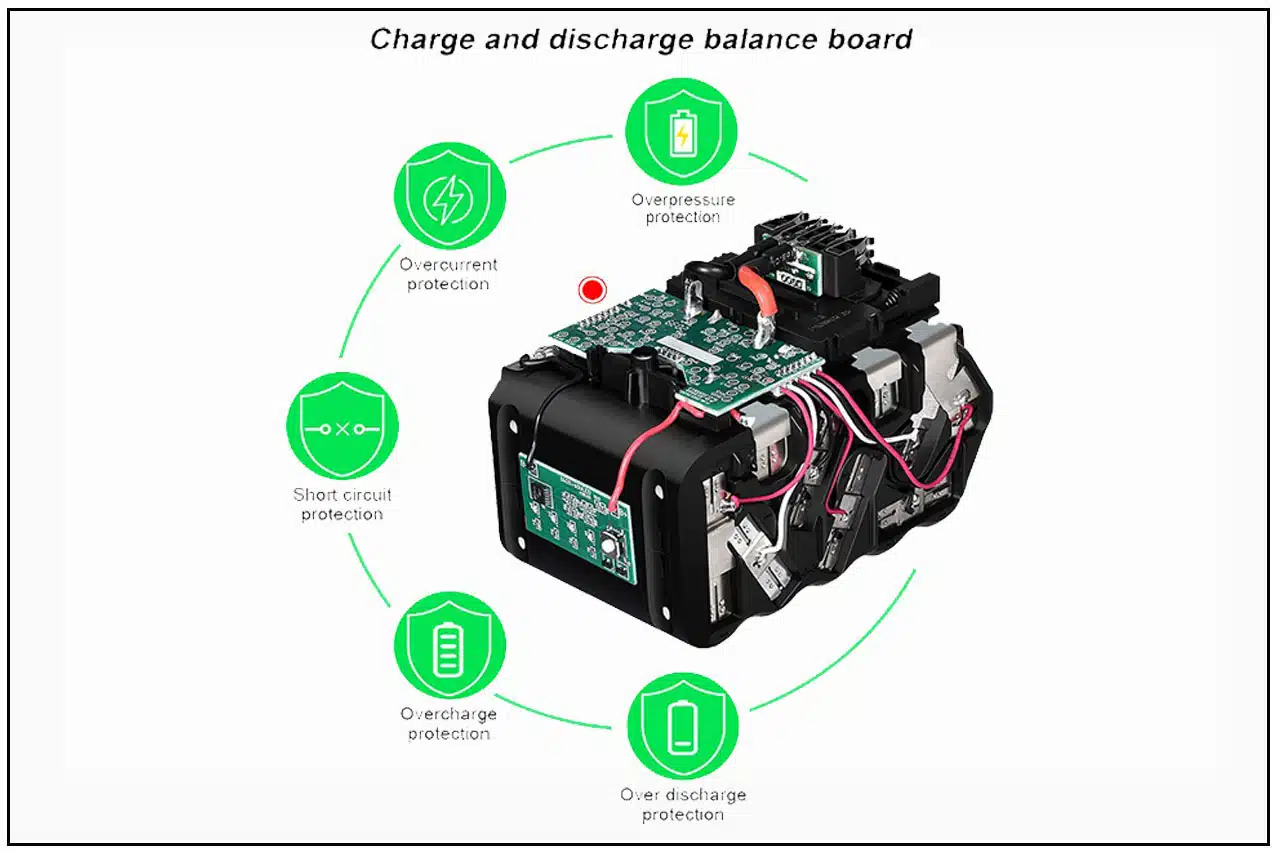 Charge and discharge balance board

Overpressure protection

Overcurrent protection

Short circuit protection

Overcharge protection

Over discharge protection