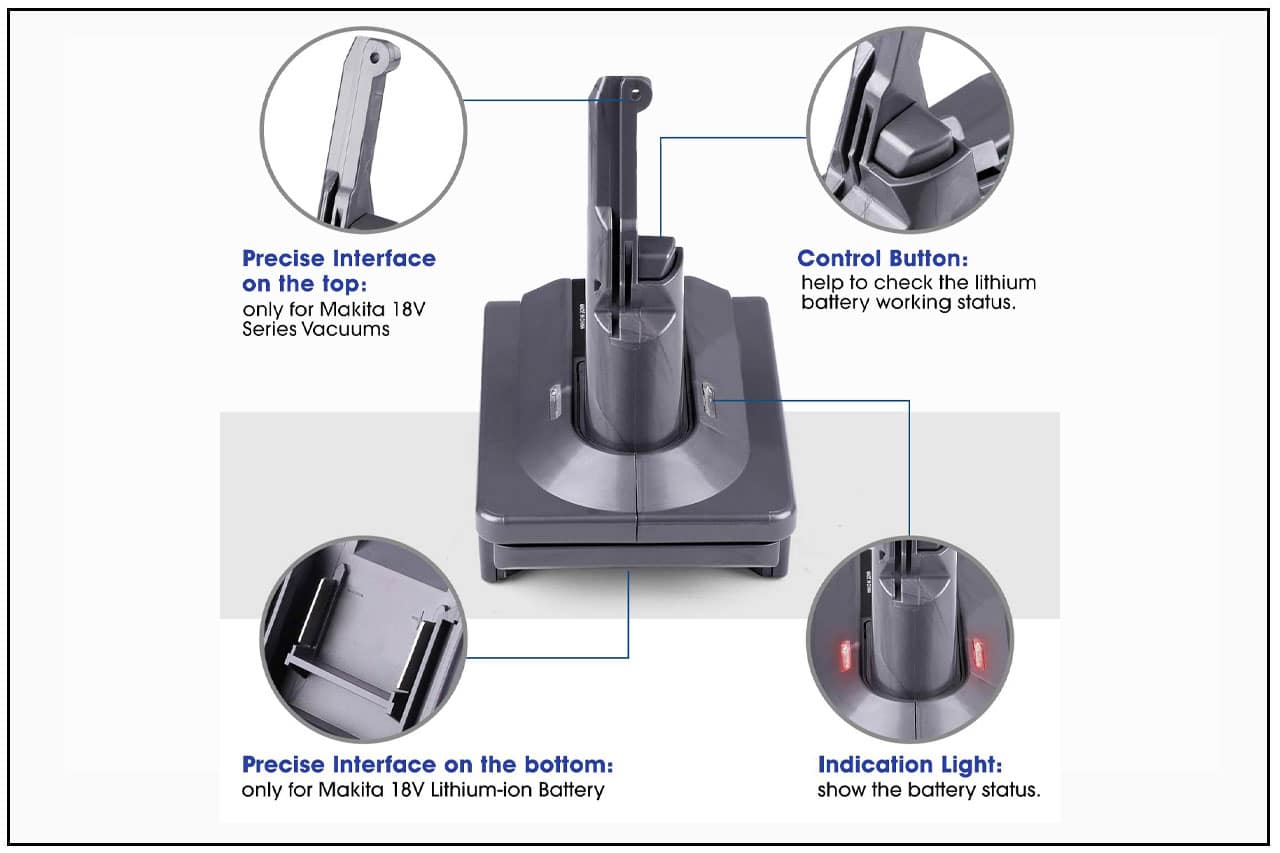 Precise Interface on the top:
only for Makita 18V Series Vacuums

Control Button:
help to check the lithium battery working status.

Precise Interface on the bottom:
only for Makita 18V Lithium-ion Battery

Indication Light:
show the battery status.